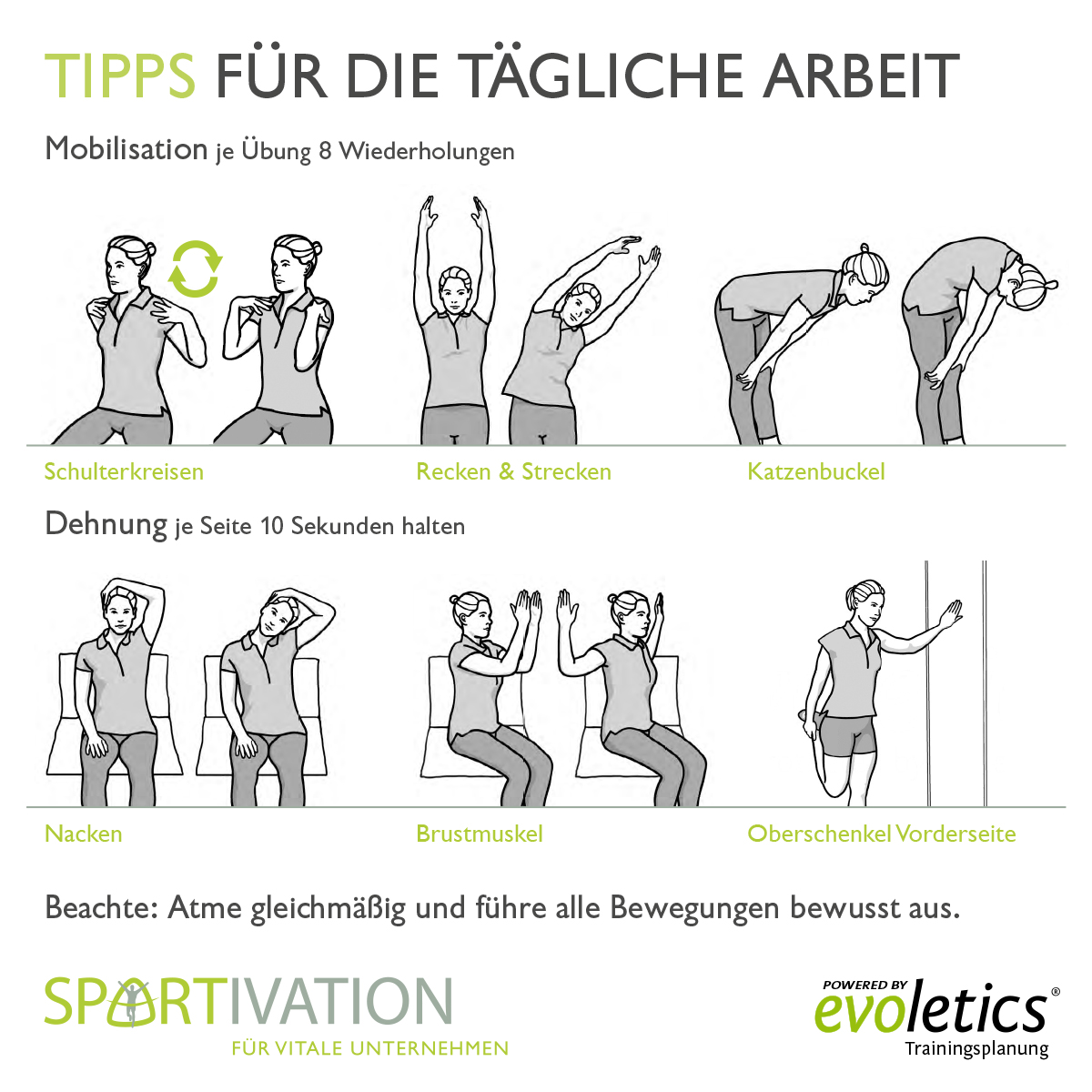 TIPPS FÜR DIE TÄGLICHE ARBEIT

Mobilisation je Übung 8 Wiederholungen

Schulterkreisen

Recken & Strecken

Katzenbuckel

Dehnung je Seite 10 Sekunden halten

Nacken

Brustmuskel

Oberschenkel Vorderseite

Beachte: Atme gleichmäßig und führe alle Bewegungen bewusst aus.

SPORTIVATION
FÜR VITALE UNTERNEHMEN

POWERED BY
evoletics®
Trainingsplanung